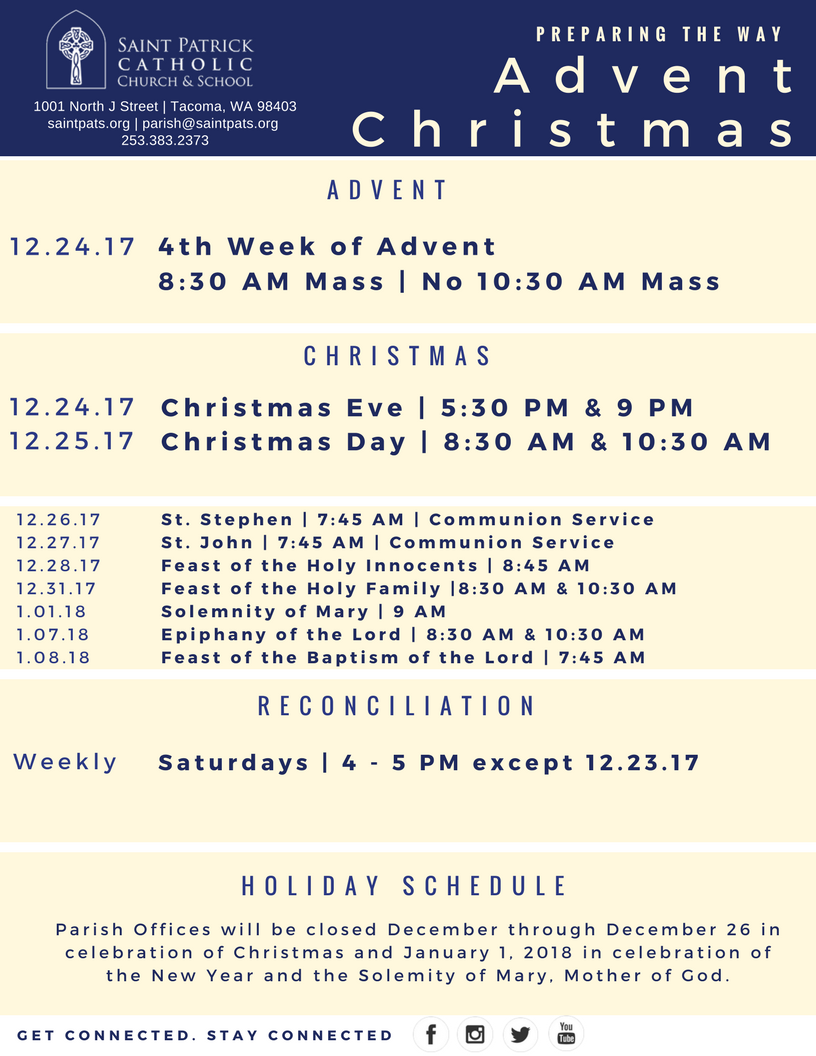 SAINT PATRICK
CATHOLIC
CHURCH & SCHOOL

1001 North J Street | Tacoma, WA 98403
saintpats.org | parish@saintpats.org
253.383.2373

PREPARING THE WAY

Advent
Christmas

ADVENT

12.24.17 4th Week of Advent
8:30 AM Mass | No 10:30 AM Mass

CHRISTMAS

12.24.17 Christmas Eve | 5:30 PM & 9 PM
12.25.17 Christmas Day | 8:30 AM & 10:30 AM

12.26.17 St. Stephen | 7:45 AM | Communion Service
12.27.17 St. John | 7:45 AM | Communion Service
12.28.17 Feast of the Holy Innocents | 8:45 AM
12.31.17 Feast of the Holy Family |8:30 AM & 10:30 AM
1.01.18 Solemnity of Mary | 9 AM
1.07.18 Epiphany of the Lord | 8:30 AM & 10:30 AM
1.08.18 Feast of the Baptism of the Lord | 7:45 AM

RECONCILIATION

Weekly Saturdays | 4 - 5 PM except 12.23.17

HOLIDAY SCHEDULE

Parish Offices will be closed December through December 26 in celebration of Christmas and January 1, 2018 in celebration of the New Year and the Solemity of Mary, Mother of God.

GET CONNECTED. STAY CONNECTED

You Tube